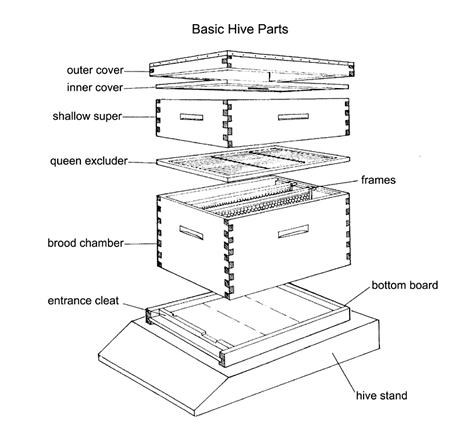 Basic Hive Parts

outer cover
inner cover
shallow super
queen excluder
frames
brood chamber
bottom board
entrance cleat
hive stand